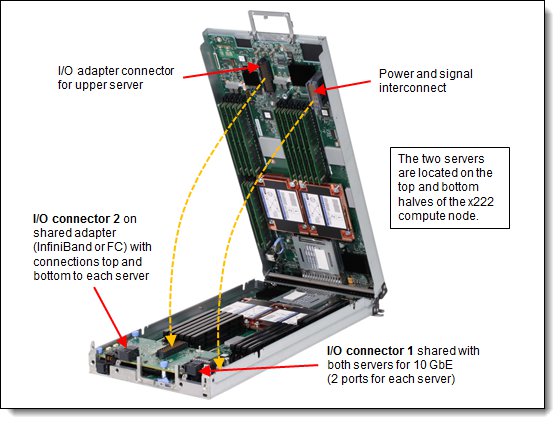 I/O adapter connector for upper server

Power and signal interconnect

The two servers are located on the top and bottom halves of the x222 compute node.

I/O connector 2 on shared adapter (InfiniBand or FC) with connections top and bottom to each server

I/O connector 1 shared with both servers for 10 GbE (2 ports for each server)