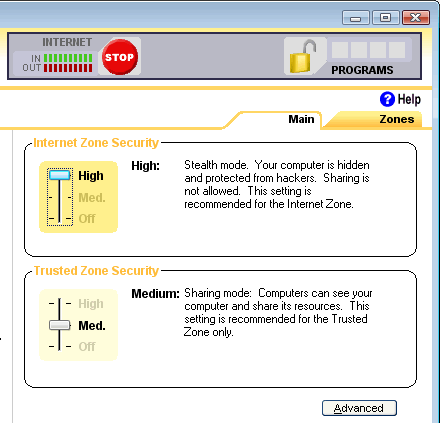 INTERNET
IN
OUT
STOP
PROGRAMS

Help

Main
Zones

Internet Zone Security

High
Med.
Off

High: Stealth mode. Your computer is hidden and protected from hackers. Sharing is not allowed. This setting is recommended for the Internet Zone.

Trusted Zone Security

High
Med.
Off

Medium: Sharing mode: Computers can see your computer and share its resources. This setting is recommended for the Trusted Zone only.

Advanced